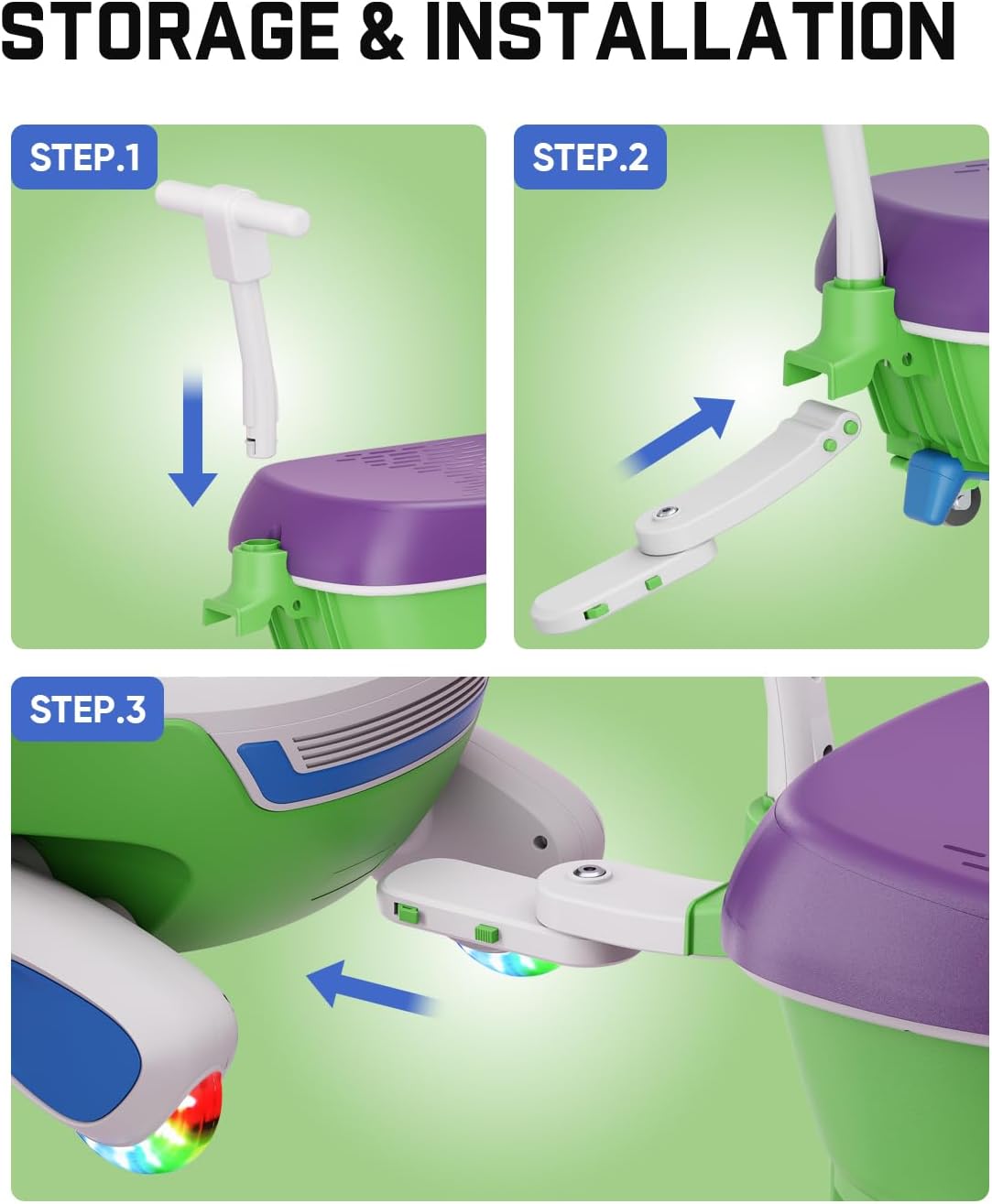 STORAGE & INSTALLATION

STEP.1

STEP.2

STEP.3